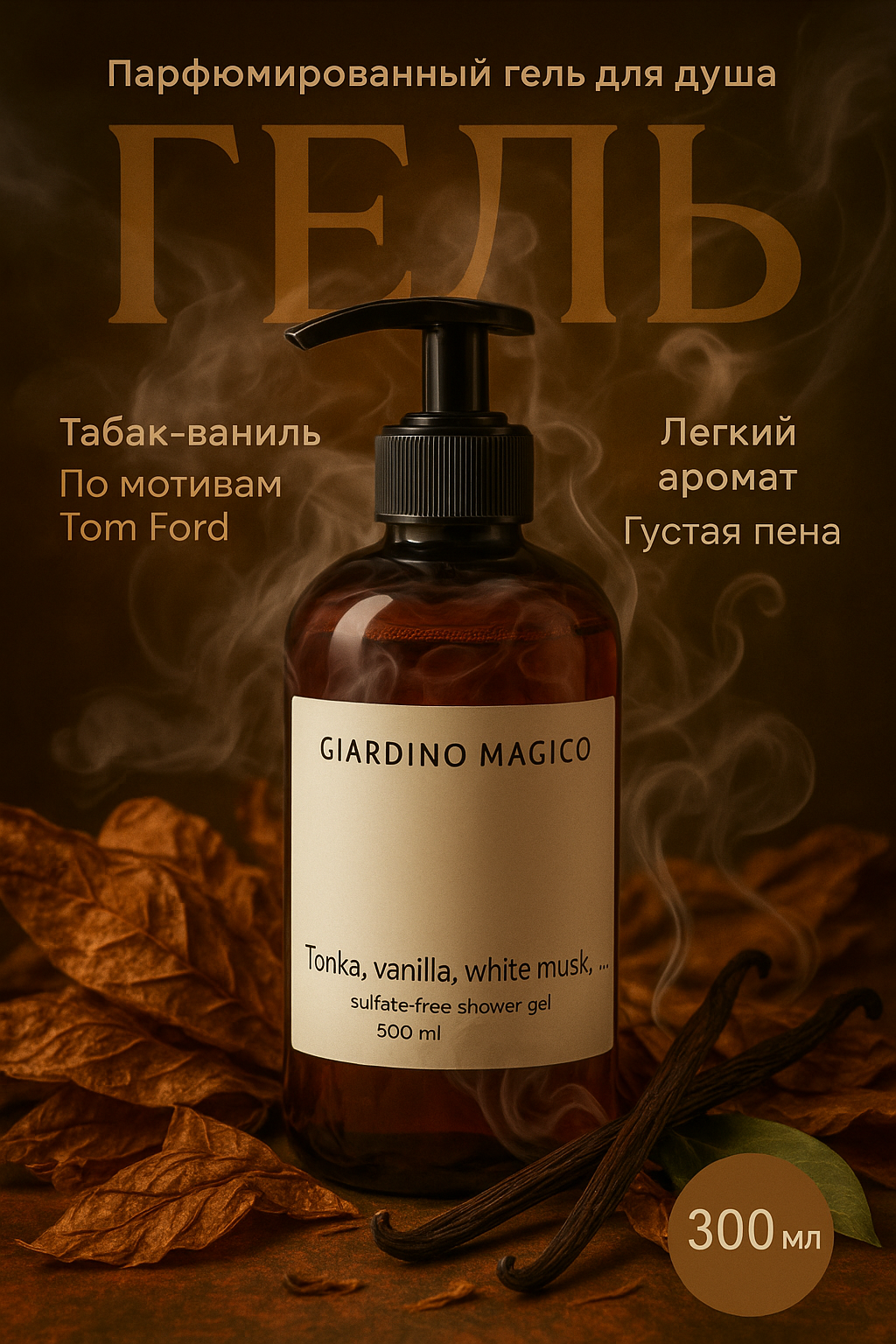 Парфюмированный гель для душа

ГЕЛЬ

Табак-ваниль
По мотивам
Tom Ford

Легкий
аромат
Густая пена

GIARDINO MAGICO

Tonka, vanilla, white musk, ...
sulfate-free shower gel
500 ml

300 мл