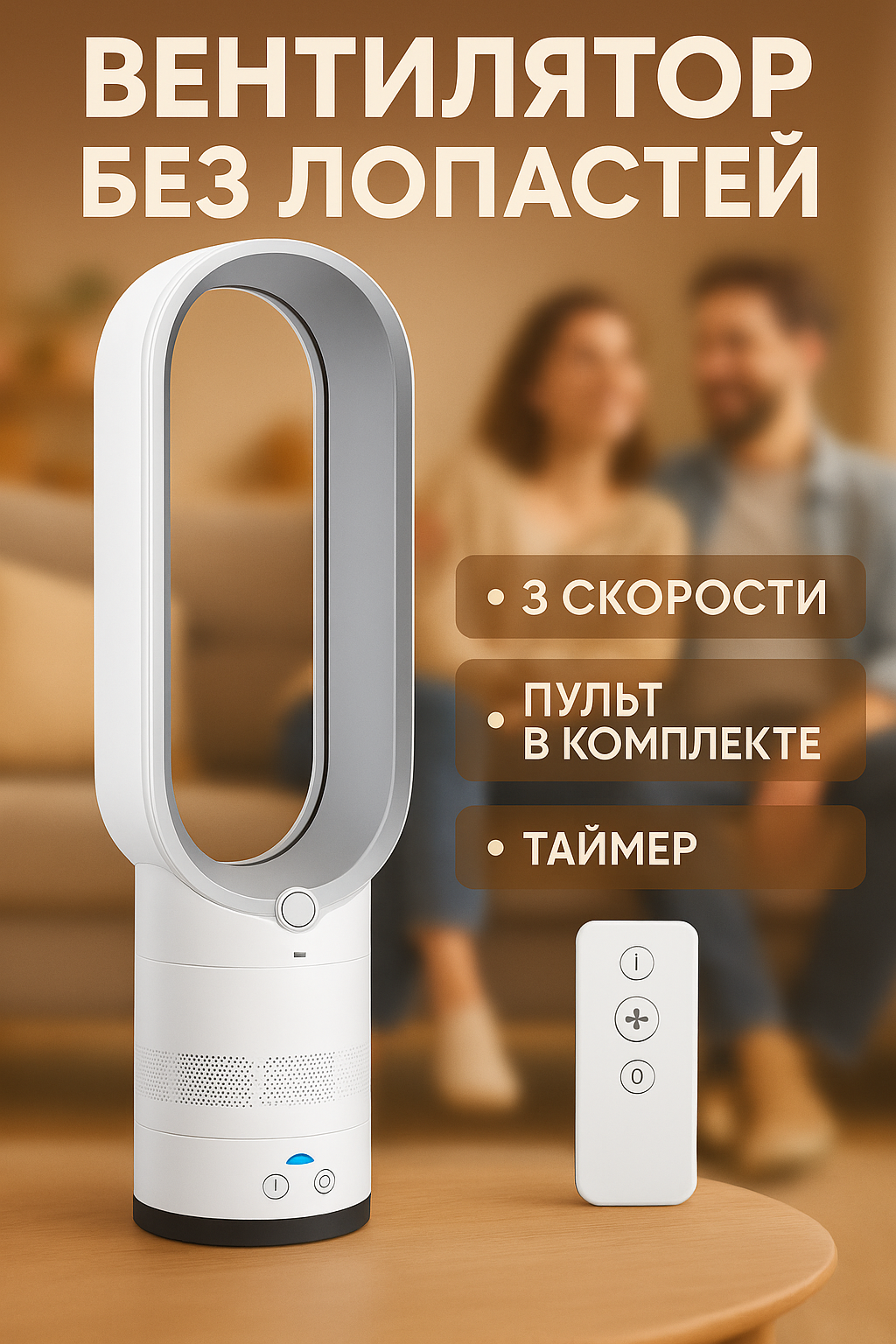 ВЕНТИЛЯТОР БЕЗ ЛОПАСТЕЙ

• 3 СКОРОСТИ

• ПУЛЬТ В КОМПЛЕКТЕ

• ТАЙМЕР