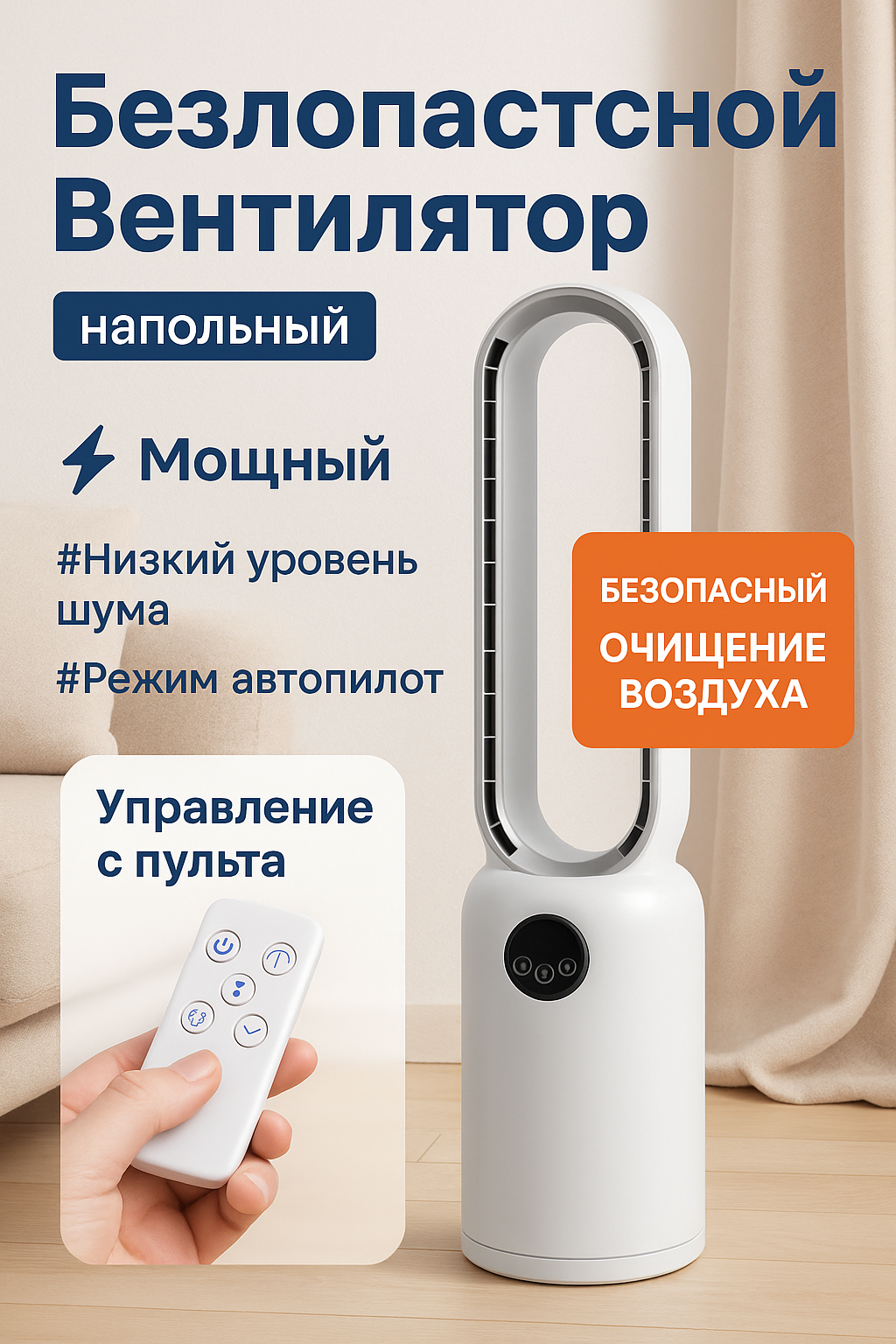 Безлопастсной Вентилятор

напольный

Мощный

#Низкий уровень шума

#Режим автопилот

БЕЗОПАСНЫЙ

ОЧИЩЕНИЕ ВОЗДУХА

Управление с пульта