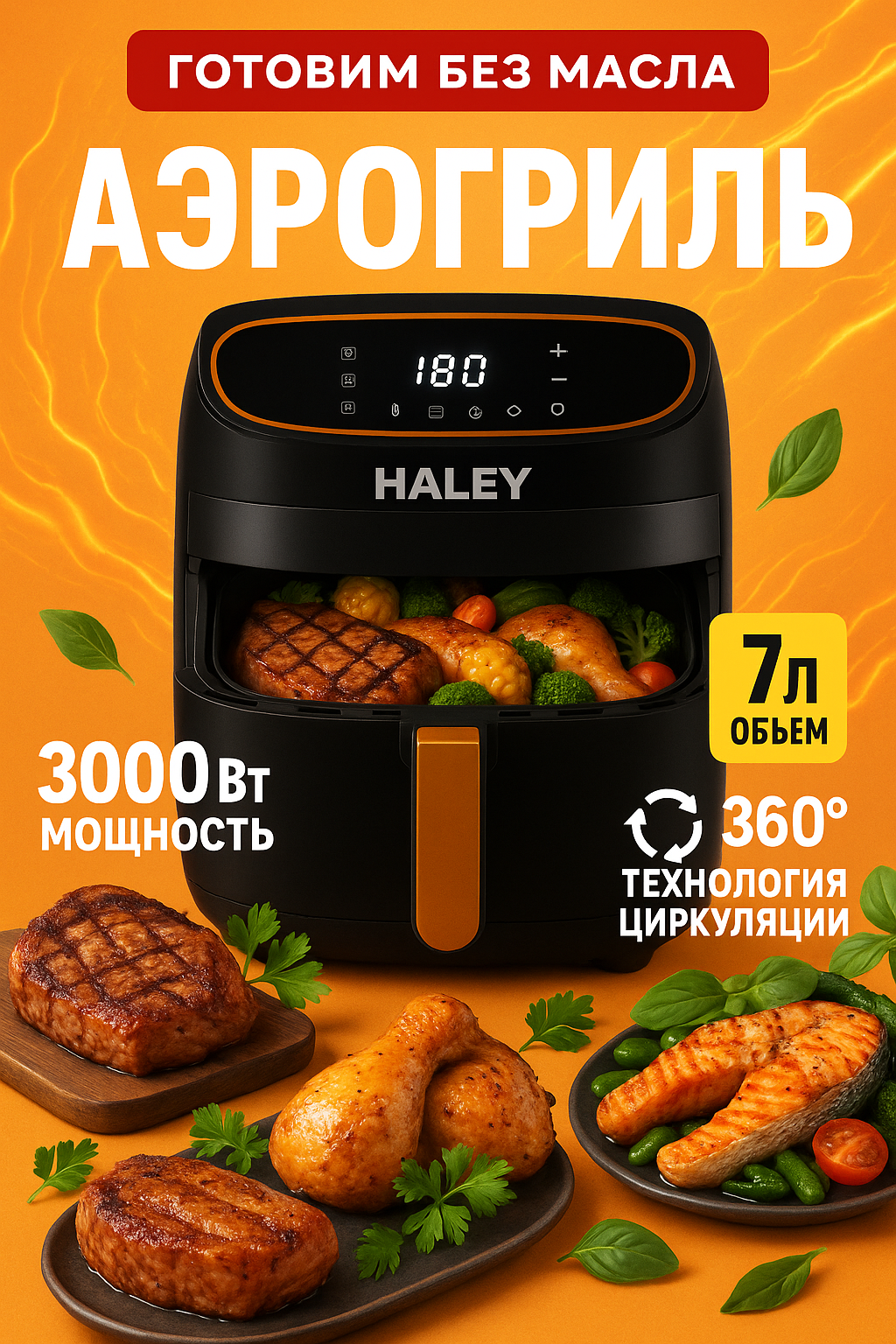 ГОТОВИМ БЕЗ МАСЛА

АЭРОГРИЛЬ

180
+
−

HALEY

7л
ОБЬЕМ

3000 Вт
МОЩНОСТЬ

360°
ТЕХНОЛОГИЯ
ЦИРКУЛЯЦИИ